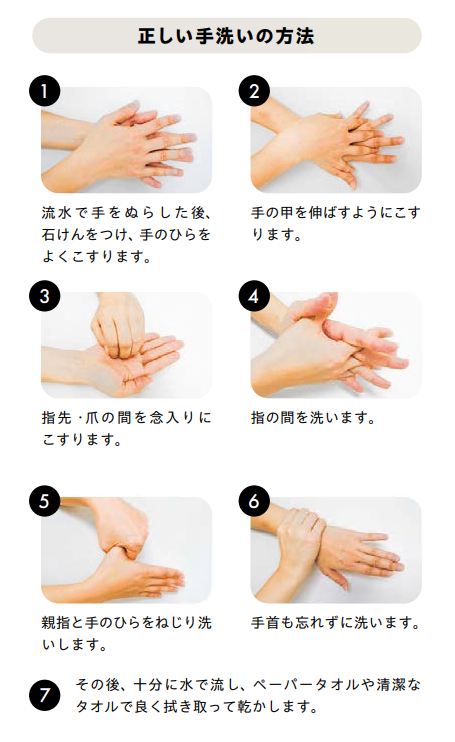 正しい手洗いの方法

1

流水で手をぬらした後、石けんをつけ、手のひらをよくこすります。

2

手の甲を伸ばすようにこすります。

3

指先・爪の間を念入りにこすります。

4

指の間を洗います。

5

親指と手のひらをねじり洗いします。

6

手首も忘れずに洗います。

7

その後、十分に水で流し、ペーパータオルや清潔なタオルで良く拭き取って乾かします。